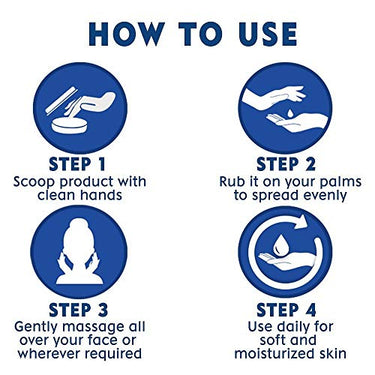 HOW TO USE

STEP 1
Scoop product with clean hands

STEP 2
Rub it on your palms to spread evenly

STEP 3
Gently massage all over your face or wherever required

STEP 4
Use daily for soft and moisturized skin